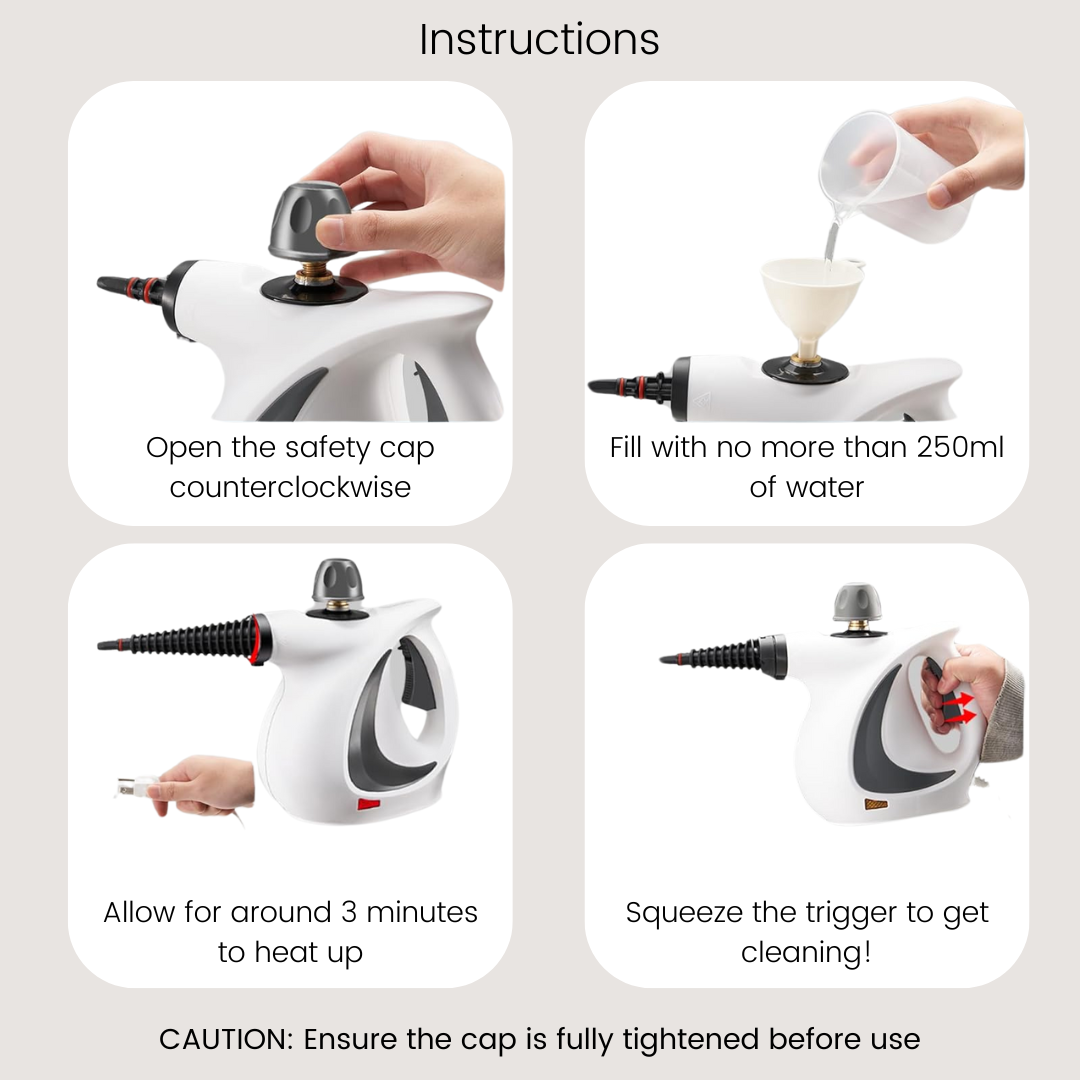 Instructions

Open the safety cap counterclockwise

Fill with no more than 250ml of water

Allow for around 3 minutes to heat up

Squeeze the trigger to get cleaning!

CAUTION: Ensure the cap is fully tightened before use